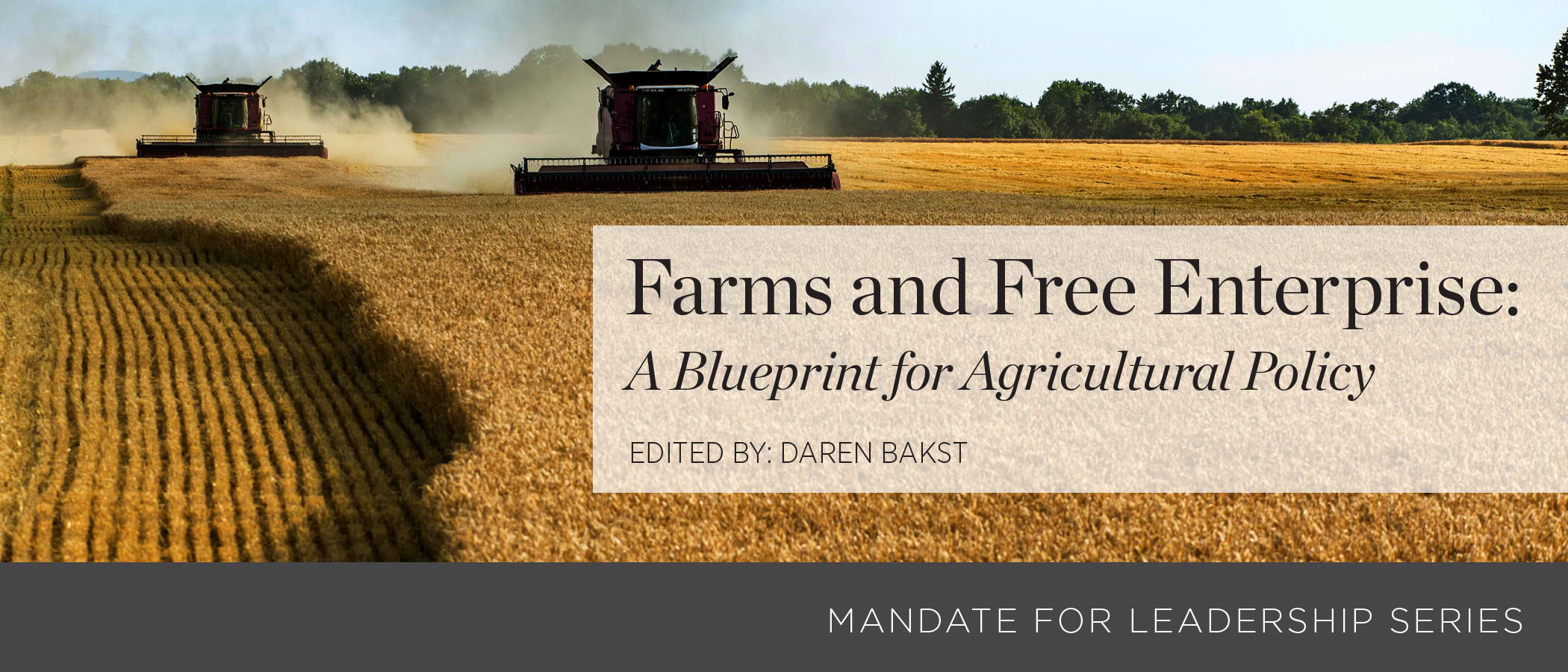 Farms and Free Enterprise:
A Blueprint for Agricultural Policy

EDITED BY: DAREN BAKST

MANDATE FOR LEADERSHIP SERIES